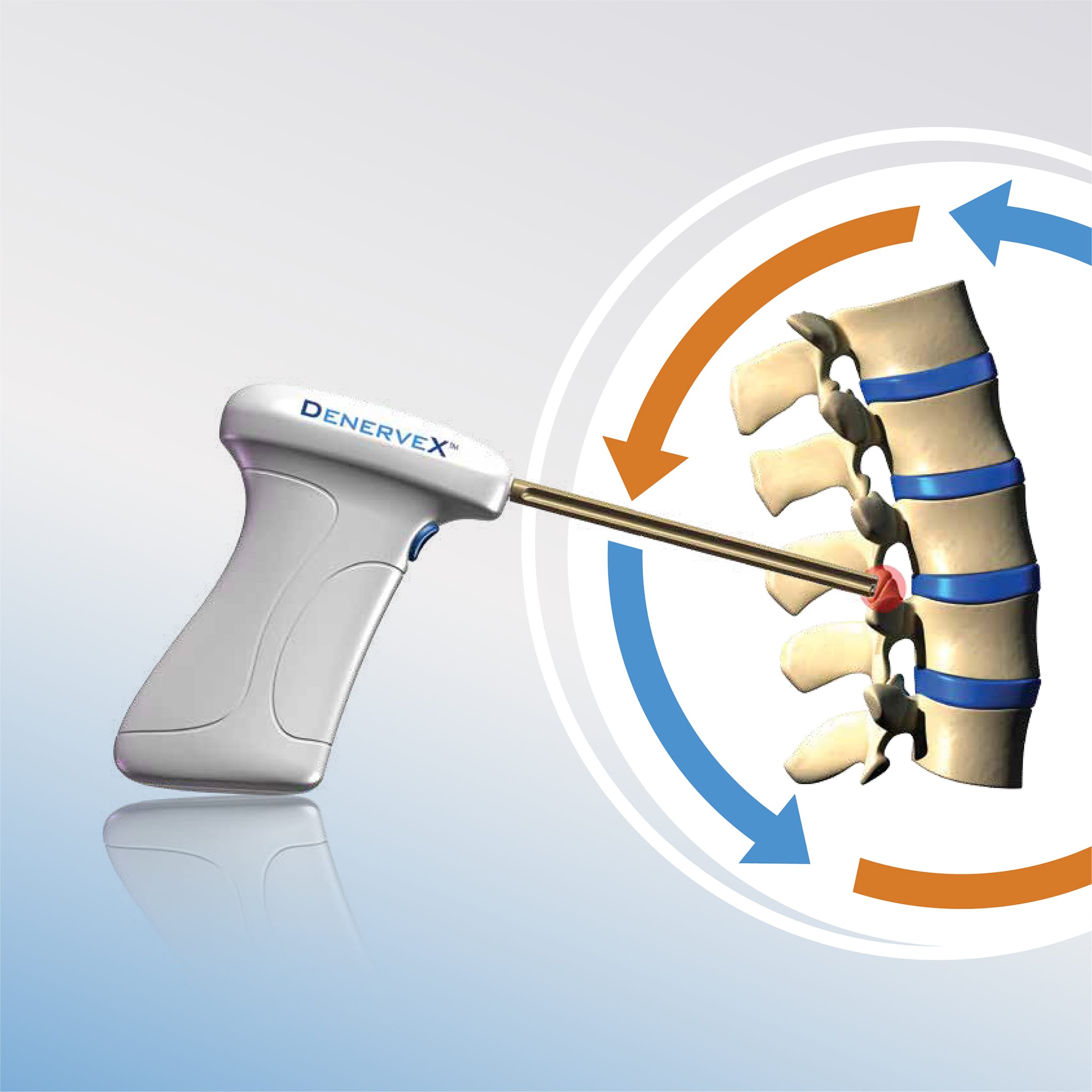 DENERVEX™